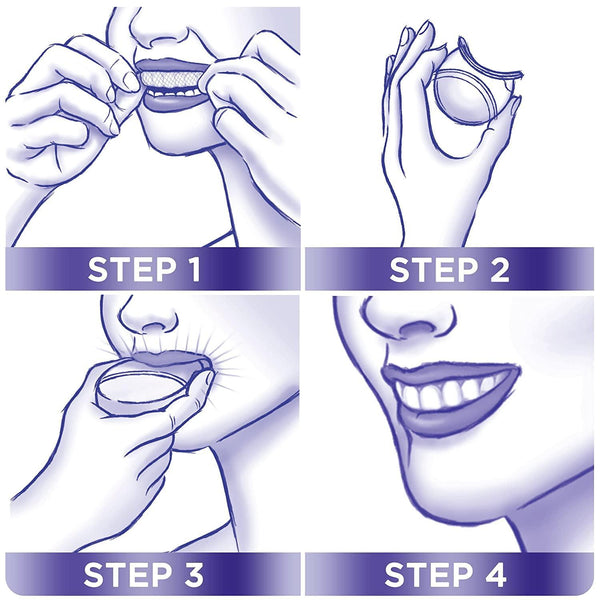 STEP 1

STEP 2

STEP 3

STEP 4